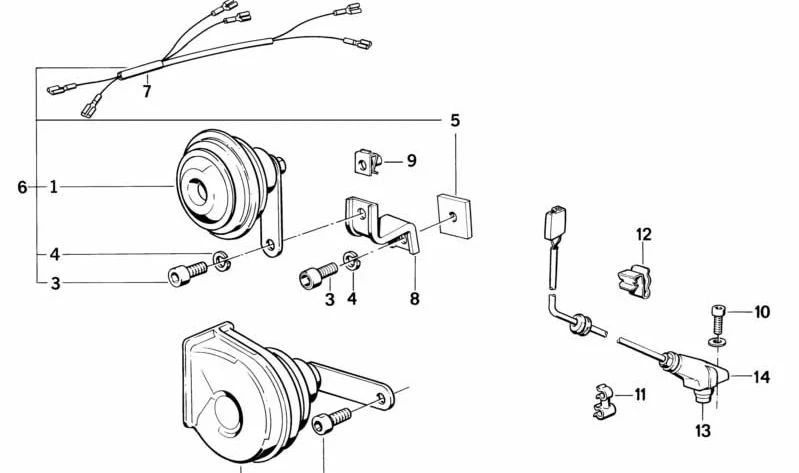 7
5
9
6
1
4
3
3
4
8
12
10
14
11
13