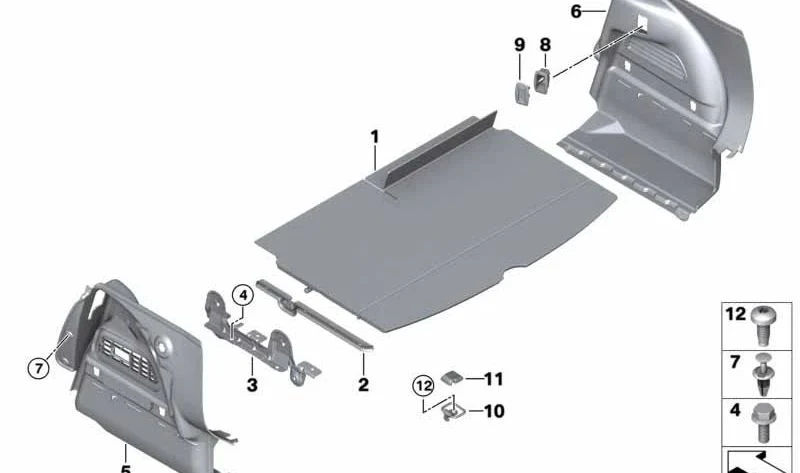 6
9
8
1
4
7
3
2
12
11
10
5
12
7
4