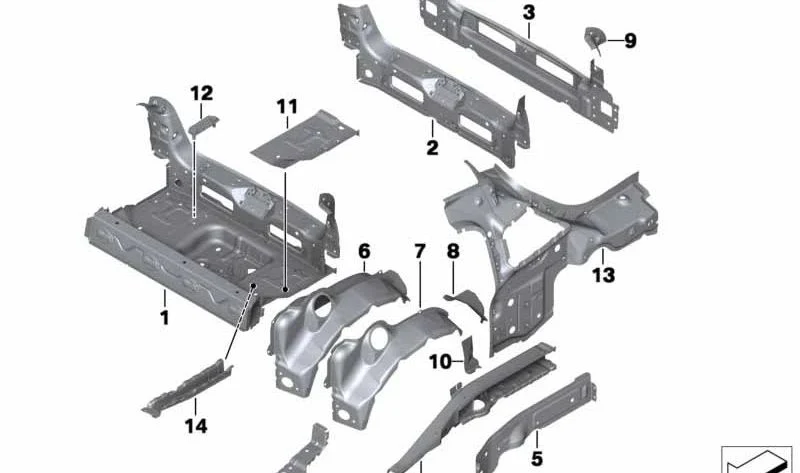 3
9
12
11
2
6
7
8
13
1
10
14
5