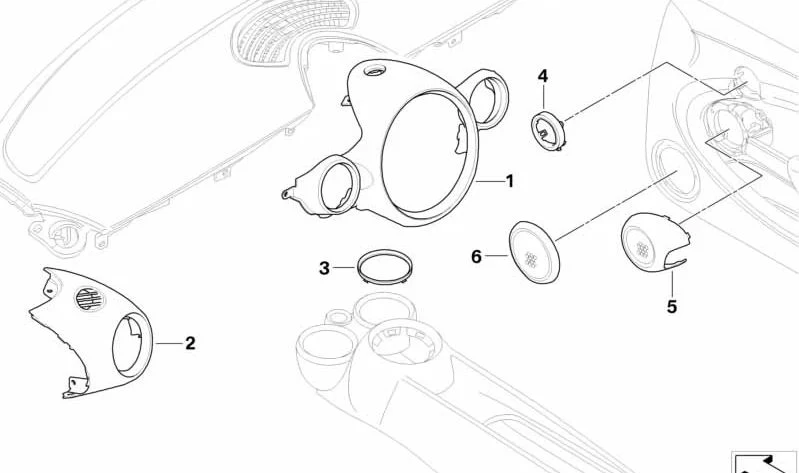 4
1
3
6
5
2