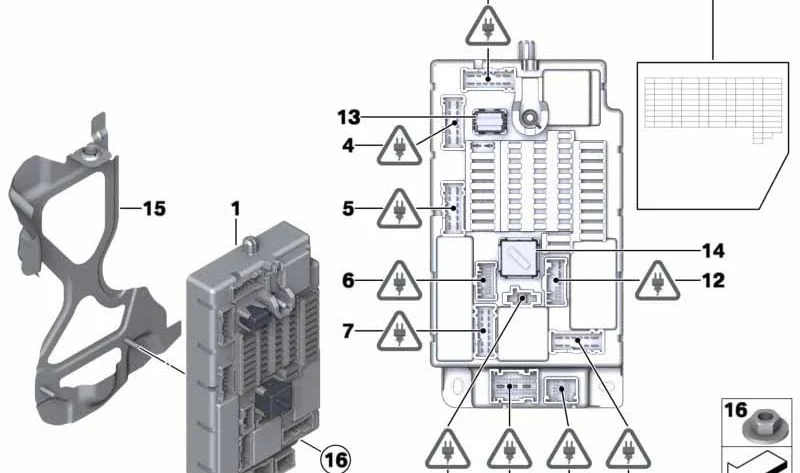 13
4
15
1
5
14
6
12
7
16
16